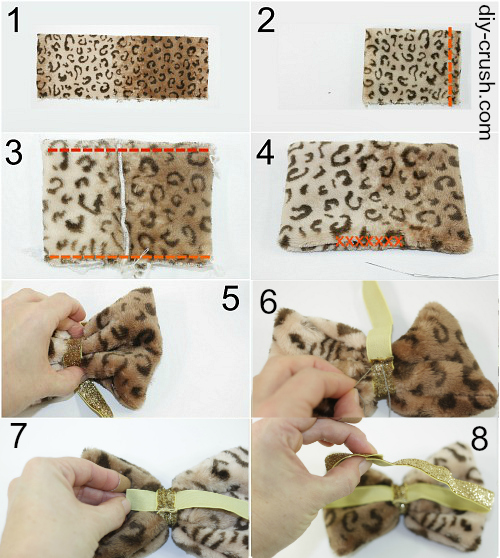 1

2

diy-crush.com

3

4

XXXXXXX

5

6

7

8